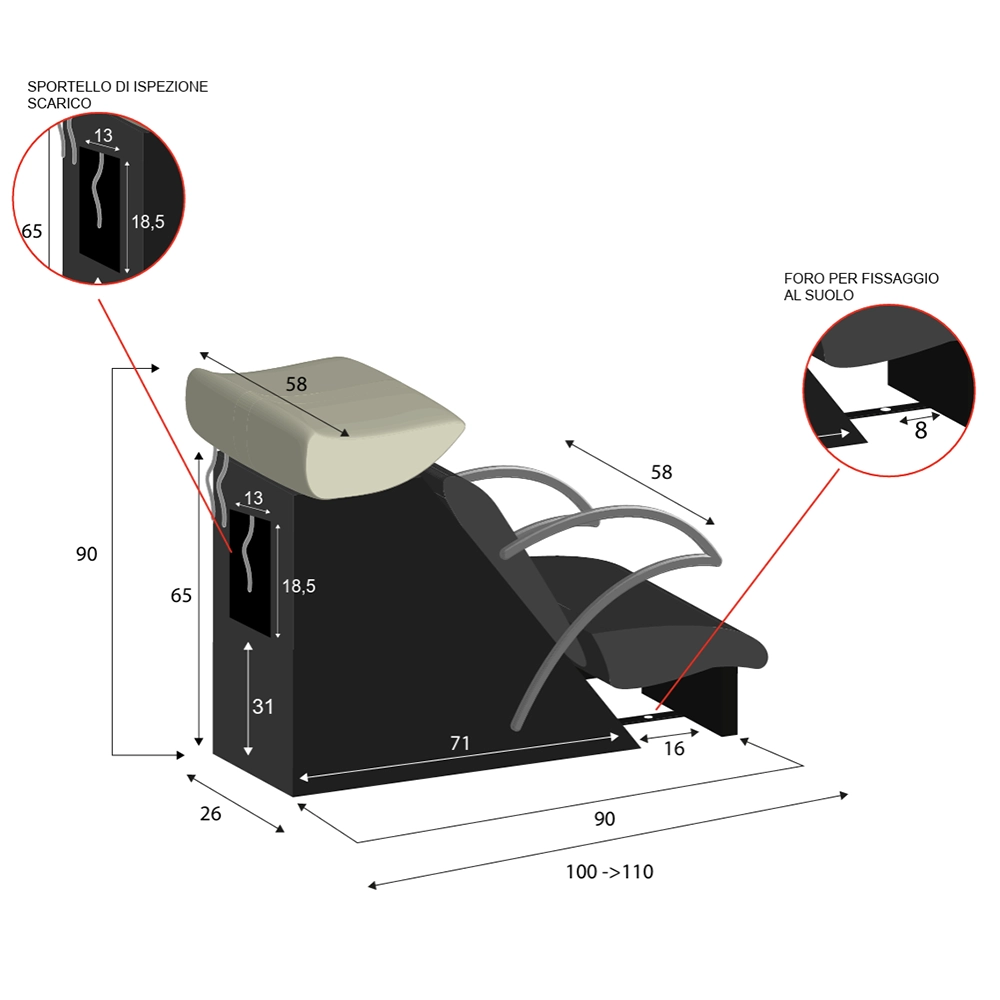 SPORTELLO DI ISPEZIONE SCARICO

13

65

18,5

FORO PER FISSAGGIO AL SUOLO

8

58

58

90

13

65

18,5

31

71

16

26

90

100 ->110